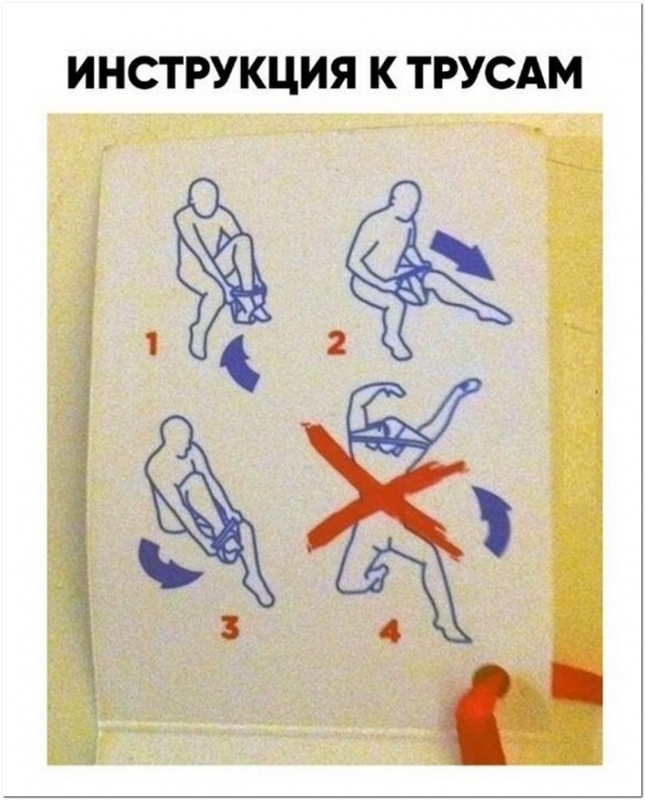 ИНСТРУКЦИЯ К ТРУСАМ

1

2

3

4